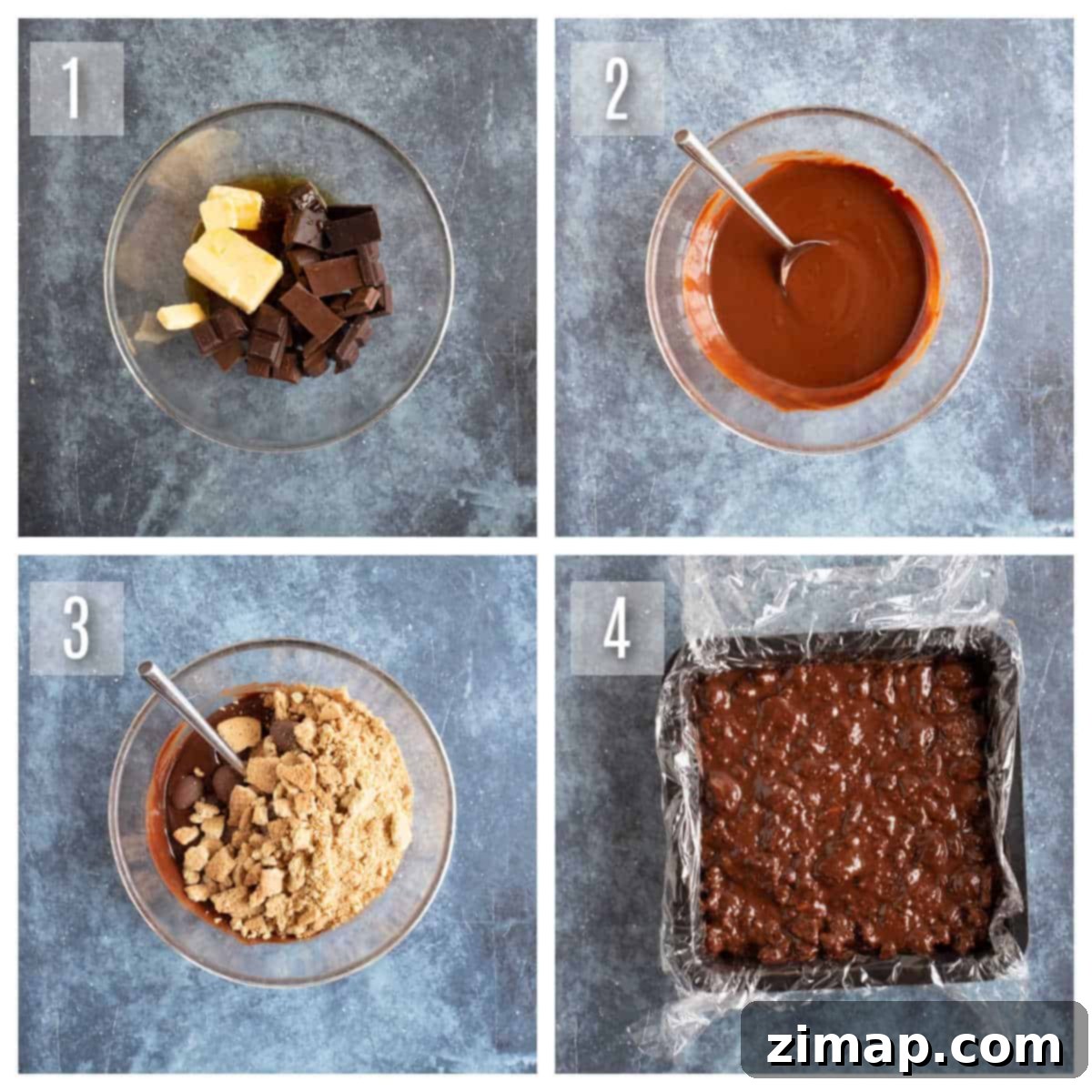 1

2

3

4

zimap.com