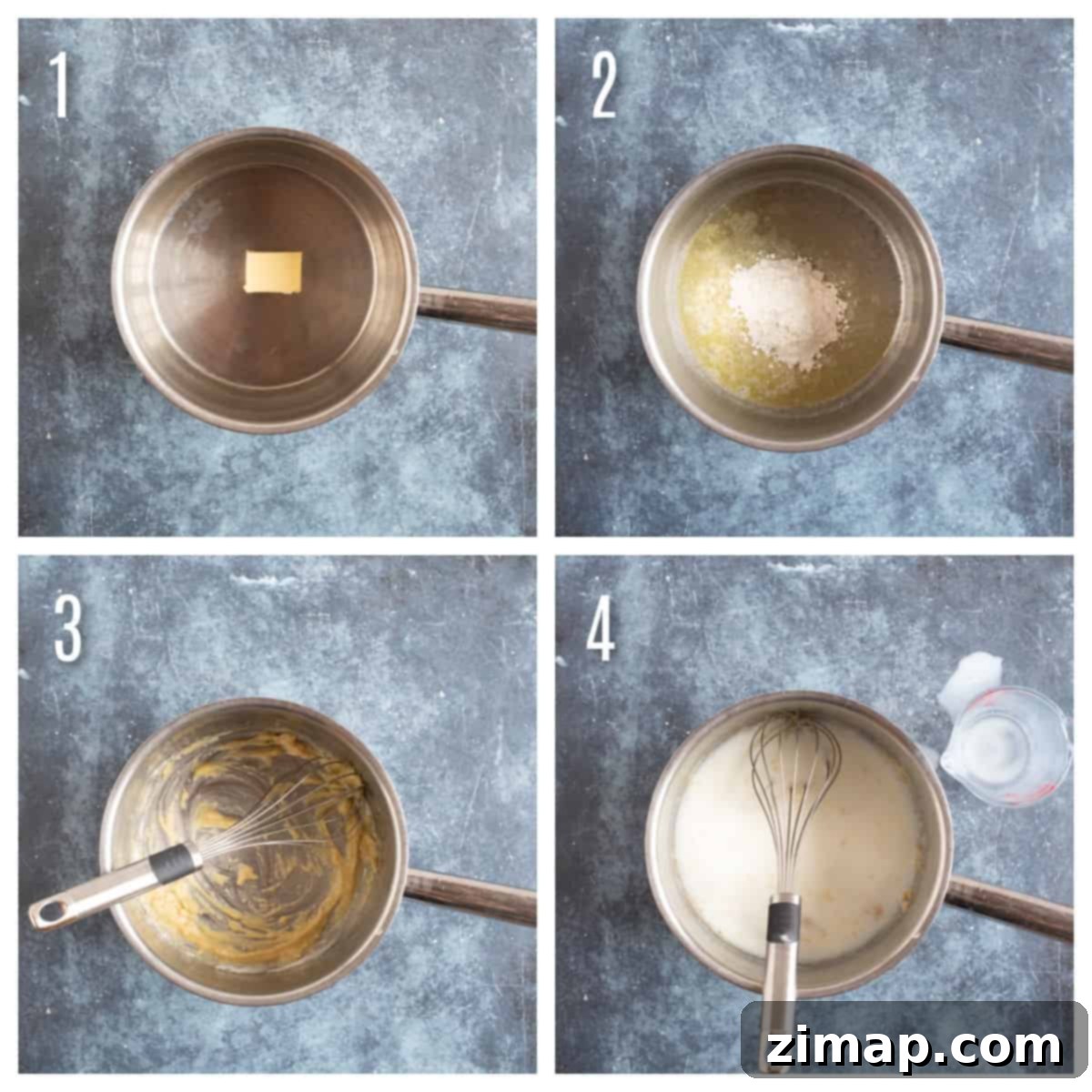 1

2

3

4

zimap.com