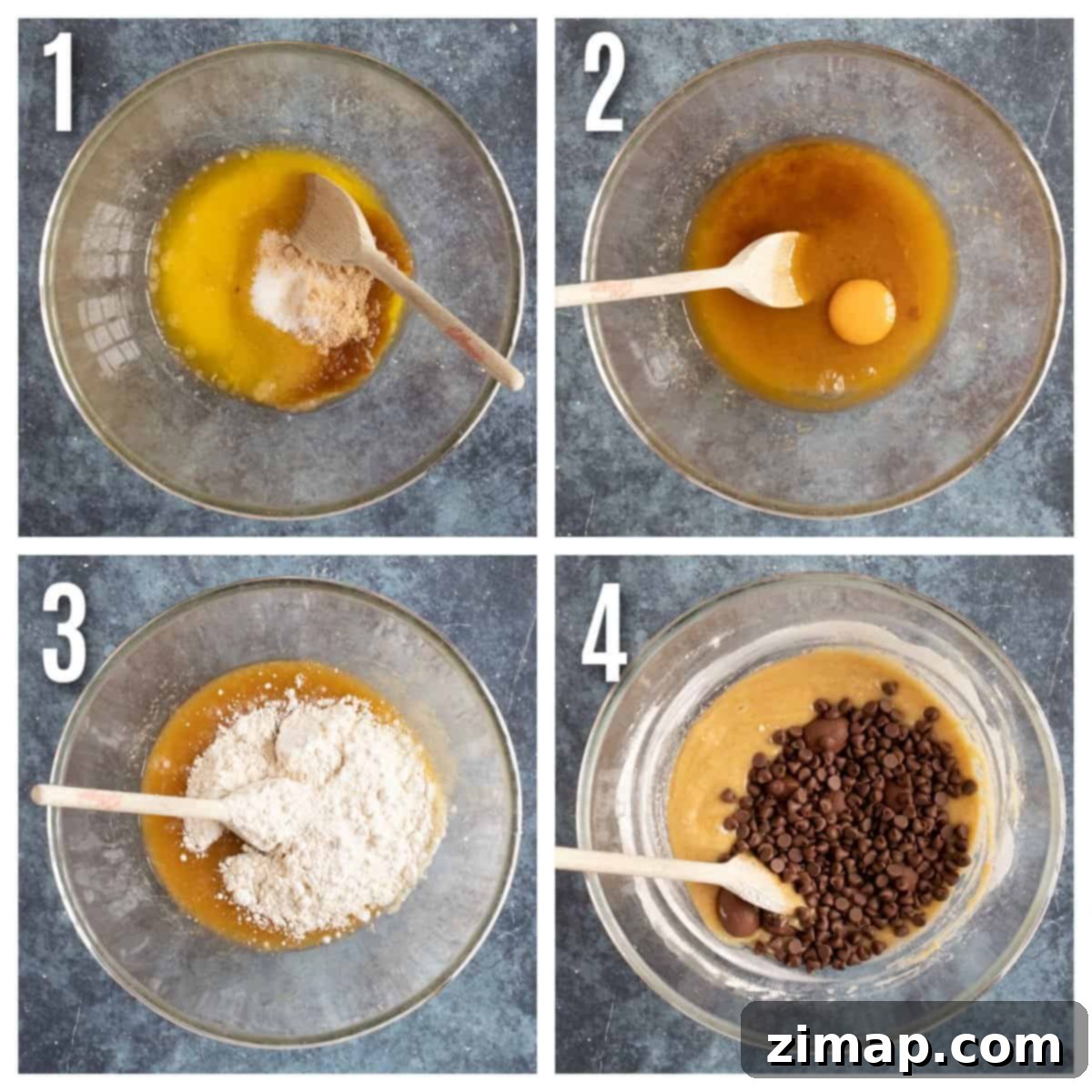 1

2

3

4

zimap.com