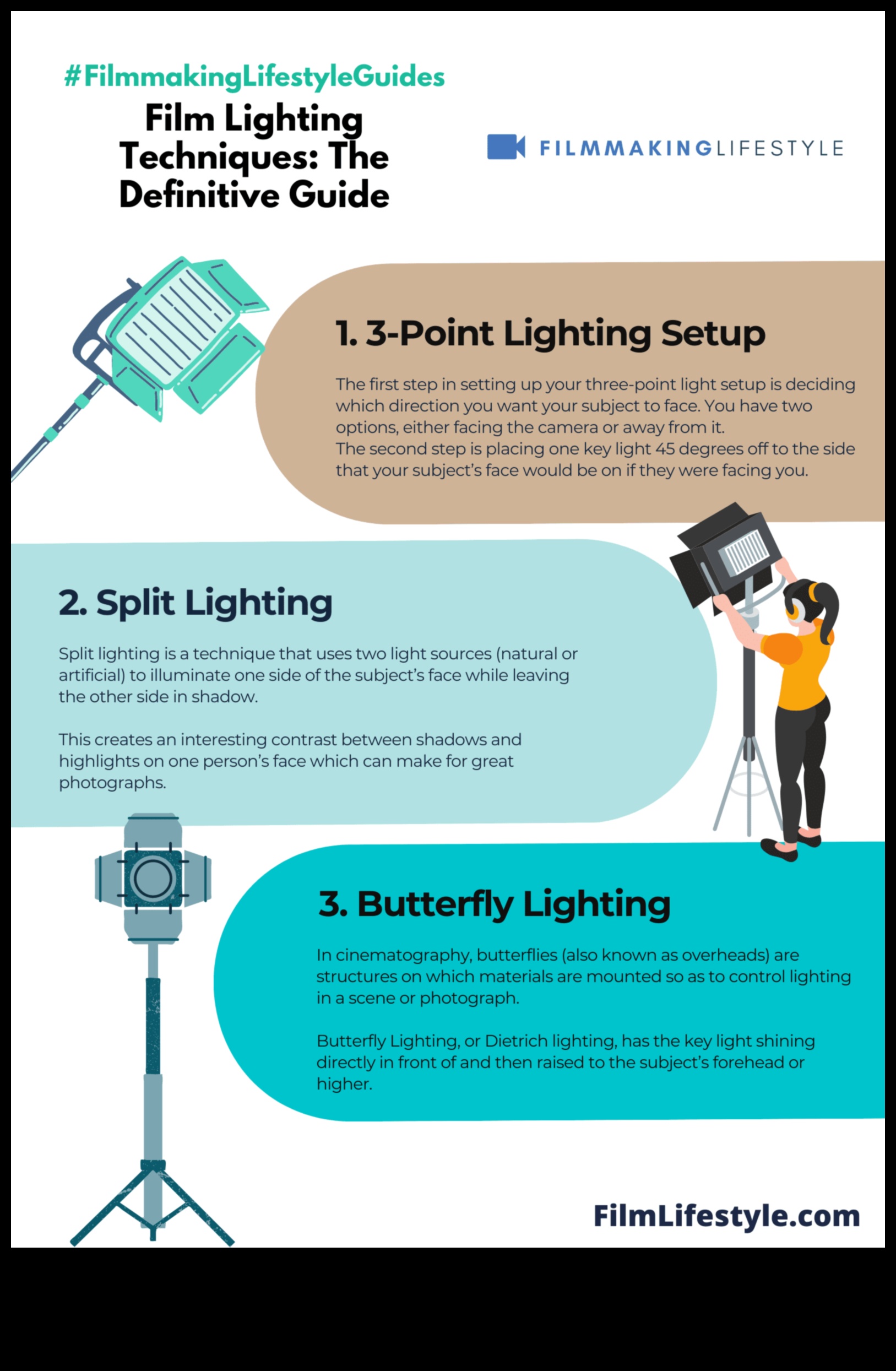 #FilmmakingLifestyleGuides

Film Lighting Techniques: The Definitive Guide

FILMMAKINGLIFESTYLE

1. 3-Point Lighting Setup

The first step in setting up your three-point light setup is deciding which direction you want your subject to face. You have two options, either facing the camera or away from it.
The second step is placing one key light 45 degrees off to the side that your subject's face would be on if they were facing you.

2. Split Lighting

Split lighting is a technique that uses two light sources (natural or artificial) to illuminate one side of the subject's face while leaving the other side in shadow.

This creates an interesting contrast between shadows and highlights on one person's face which can make for great photographs.

3. Butterfly Lighting

In cinematography, butterflies (also known as overheads) are structures on which materials are mounted so as to control lighting in a scene or photograph.

Butterfly Lighting, or Dietrich lighting, has the key light shining directly in front of and then raised to the subject's forehead or higher.

FilmLifestyle.com